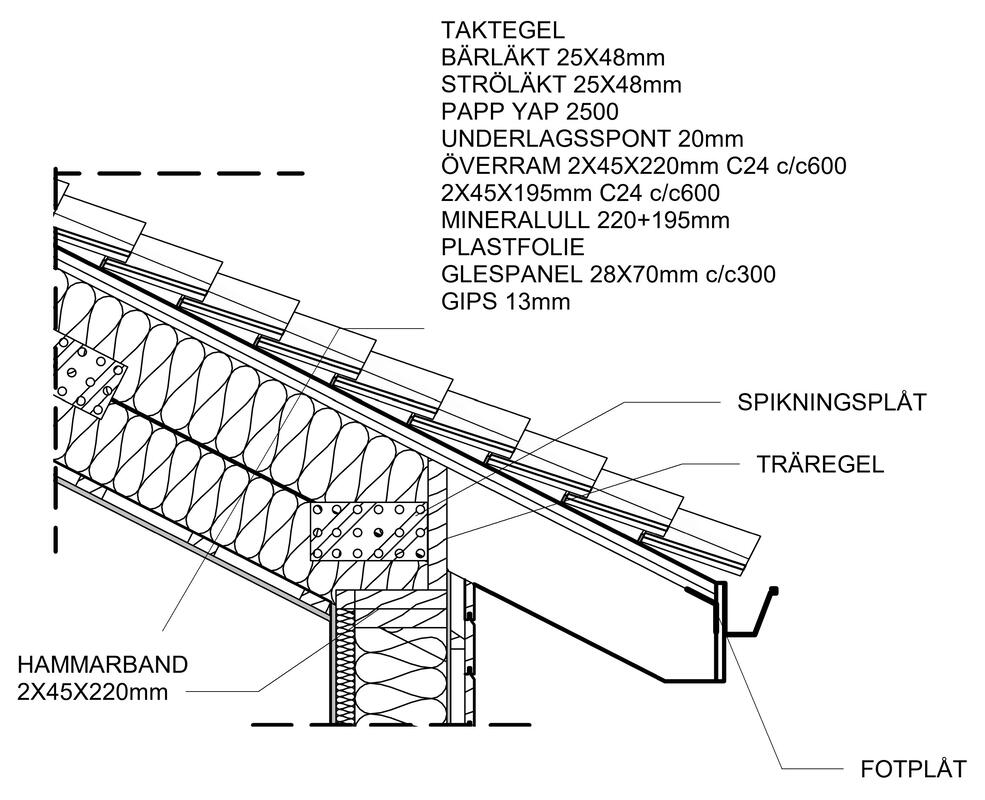 TAKTEGEL
BÄRLÄKT 25X48mm
STRÖLÄKT 25X48mm
PAPP YAP 2500
UNDERLAGSSPONT 20mm
ÖVERRAM 2X45X220mm C24 c/c600
2X45X195mm C24 c/c600
MINERALULL 220+195mm
PLASTFOLIE
GLESPANEL 28X70mm c/c300
GIPS 13mm

SPIKNINGSPLÅT

TRÄREGEL

HAMMARBAND
2X45X220mm

FOTPLÅT